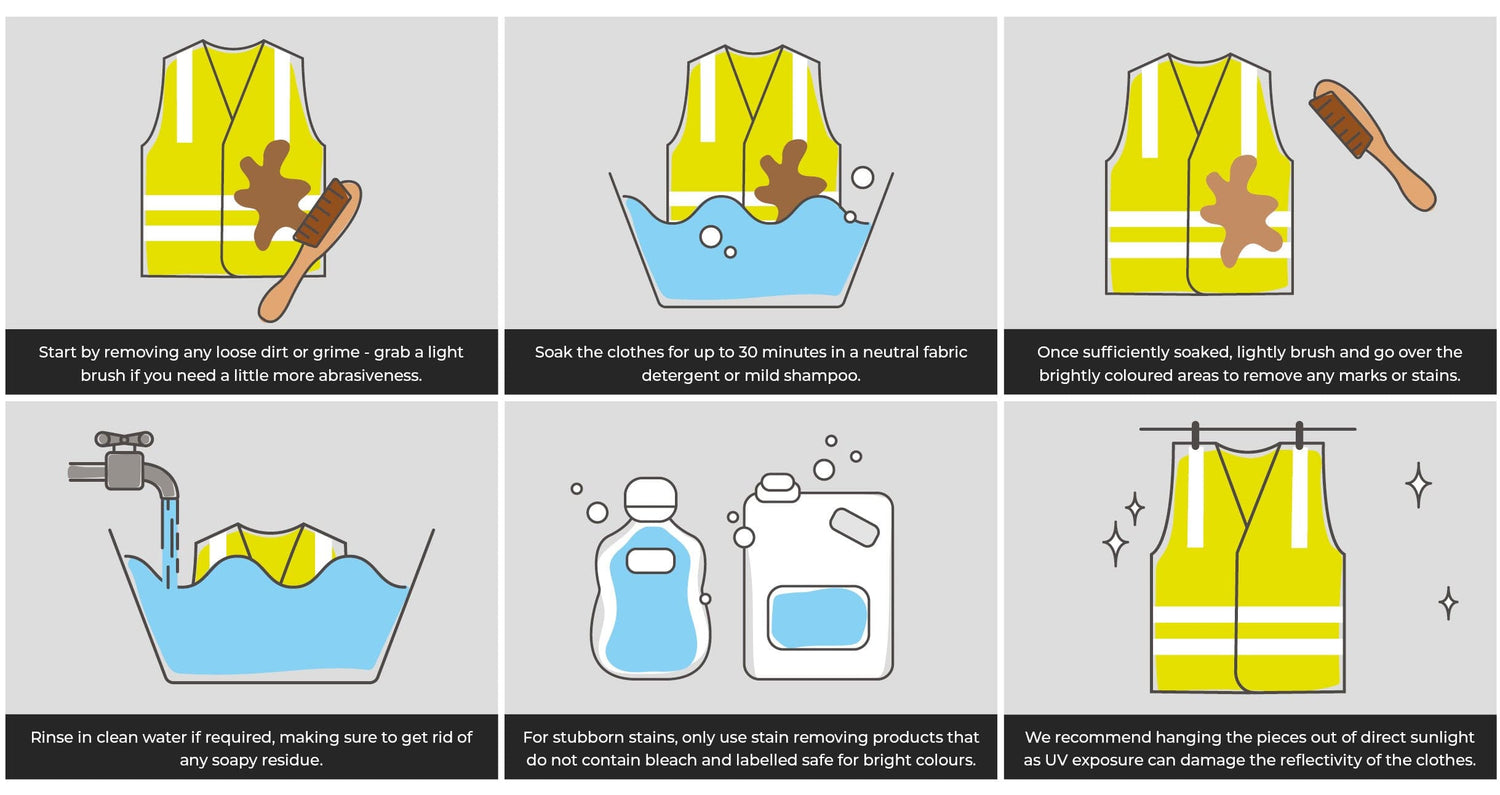 Start by removing any loose dirt or grime - grab a light brush if you need a little more abrasiveness.

Soak the clothes for up to 30 minutes in a neutral fabric detergent or mild shampoo.

Once sufficiently soaked, lightly brush and go over the brightly coloured areas to remove any marks or stains.

Rinse in clean water if required, making sure to get rid of any soapy residue.

For stubborn stains, only use stain removing products that do not contain bleach and labelled safe for bright colours.

We recommend hanging the pieces out of direct sunlight as UV exposure can damage the reflectivity of the clothes.